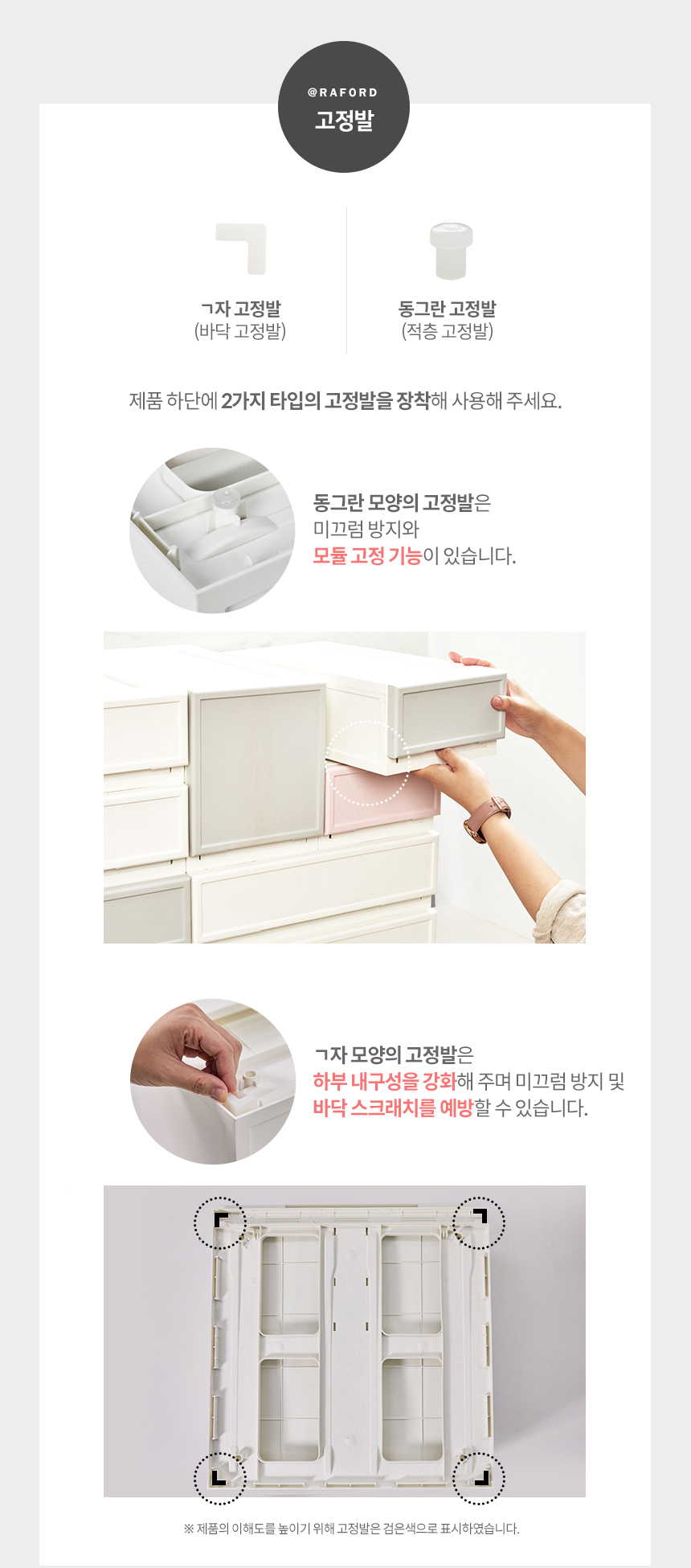 @RAFORD
고정발

ㄱ자 고정발
(바닥 고정발)

동그란 고정발
(적층 고정발)

제품 하단에 2가지 타입의 고정발을 장착해 사용해 주세요.

동그란 모양의 고정발은 미끄럼 방지와 모듈 고정 기능이 있습니다.

ㄱ자 모양의 고정발은 하부 내구성을 강화해 주며 미끄럼 방지 및 바닥 스크래치를 예방할 수 있습니다.

※ 제품의 이해도를 높이기 위해 고정발은 검은색으로 표시하였습니다.